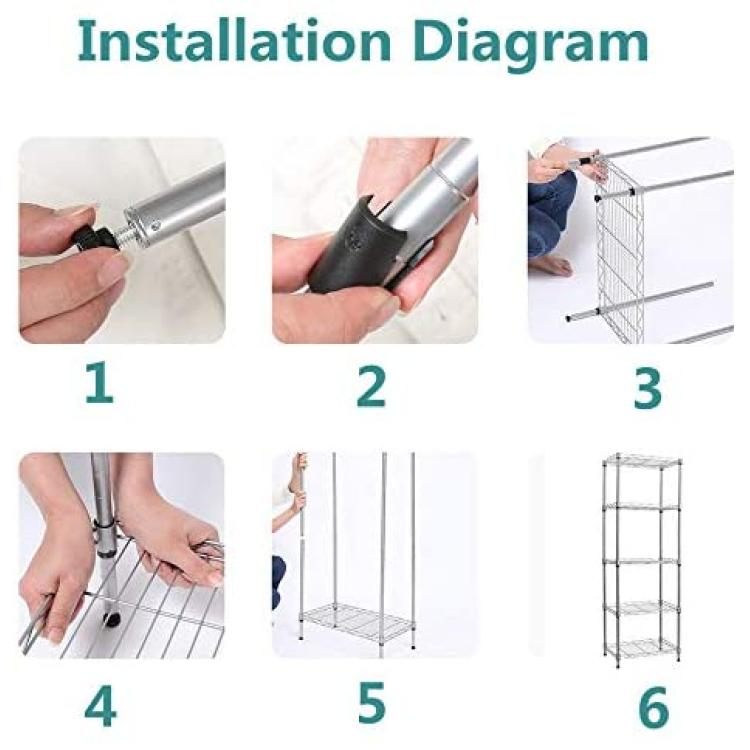 Installation Diagram

1

2

3

4

5

6