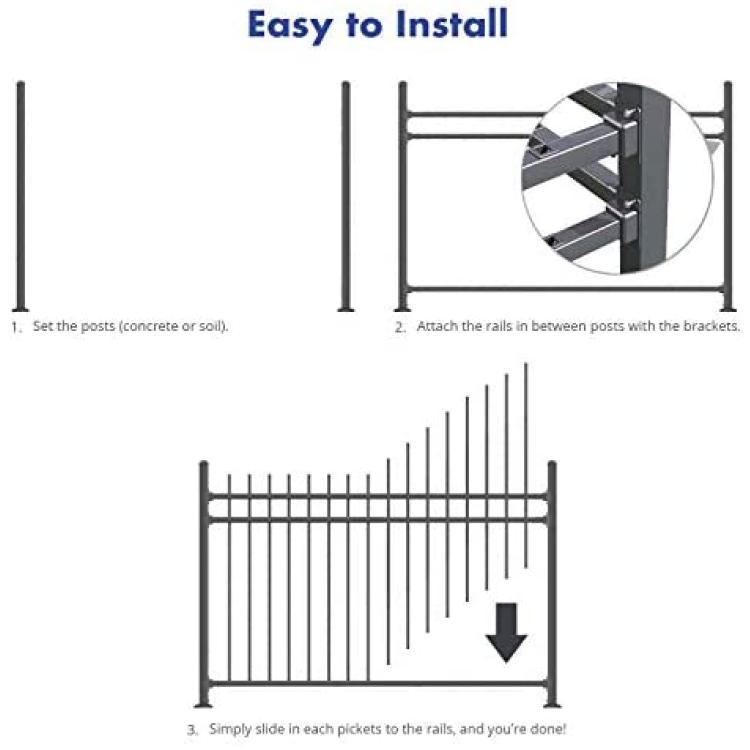 Easy to Install

1. Set the posts (concrete or soil).

2. Attach the rails in between posts with the brackets.

3. Simply slide in each pickets to the rails, and you're done!