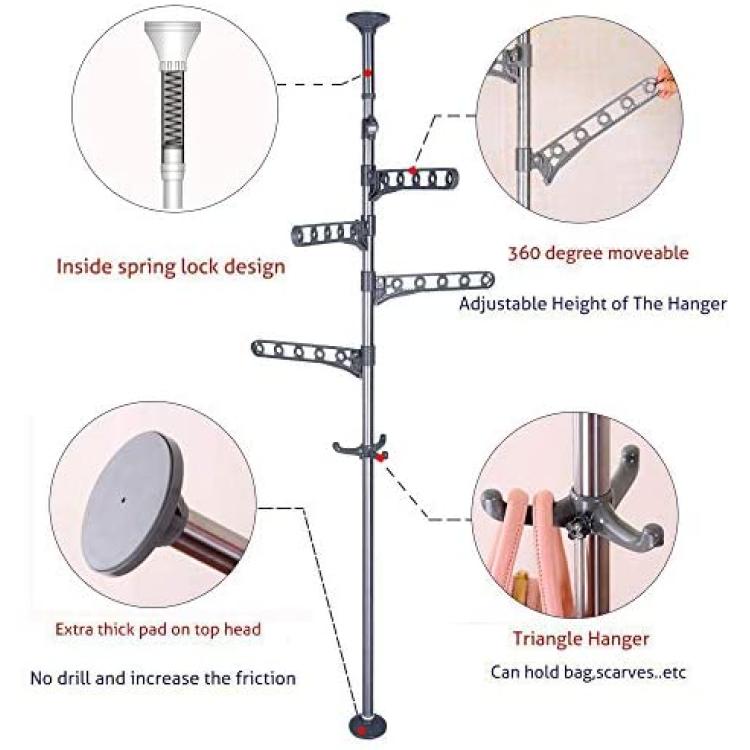 Inside spring lock design

360 degree moveable

Adjustable Height of The Hanger

Extra thick pad on top head

No drill and increase the friction

Triangle Hanger

Can hold bag,scarves..etc