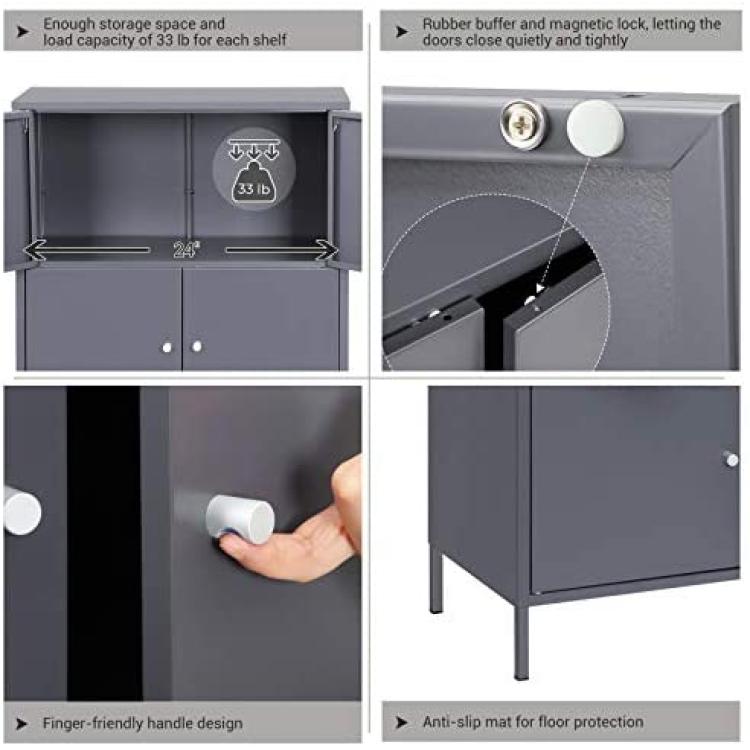 ➤ Enough storage space and load capacity of 33 lb for each shelf

33 lb

24"

➤ Rubber buffer and magnetic lock, letting the doors close quietly and tightly

➤ Finger-friendly handle design

➤ Anti-slip mat for floor protection