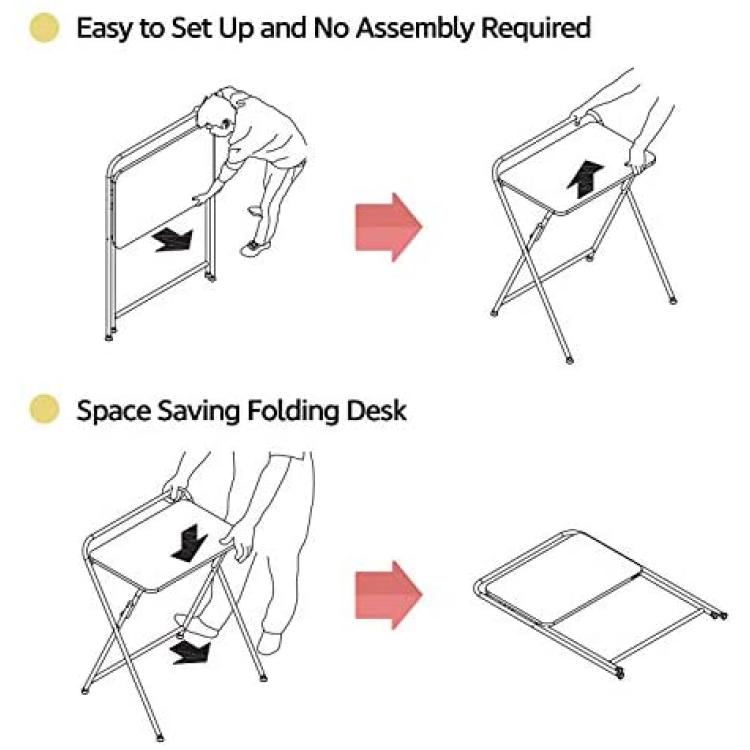 Easy to Set Up and No Assembly Required

Space Saving Folding Desk