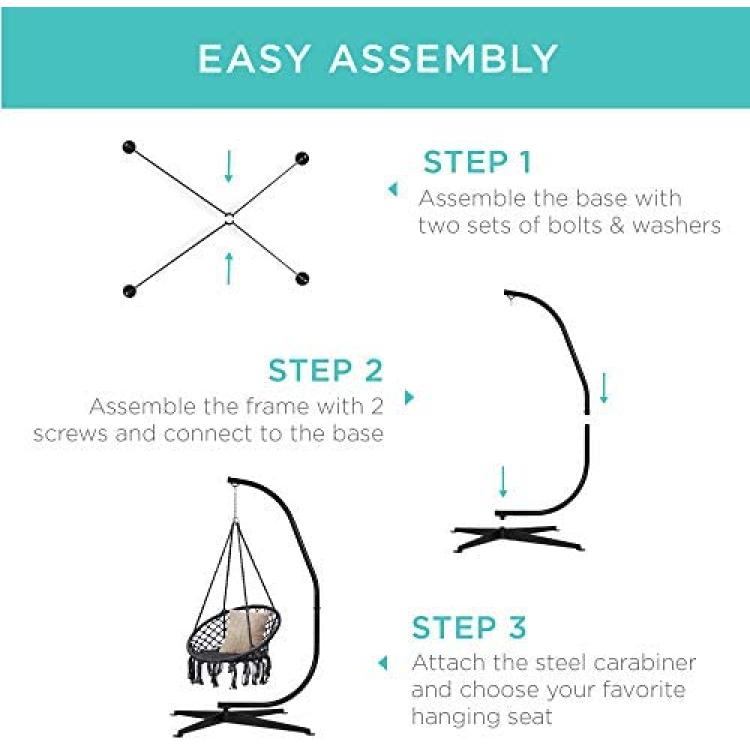 EASY ASSEMBLY

STEP 1
Assemble the base with two sets of bolts & washers

STEP 2
Assemble the frame with 2 screws and connect to the base

STEP 3
Attach the steel carabiner and choose your favorite hanging seat