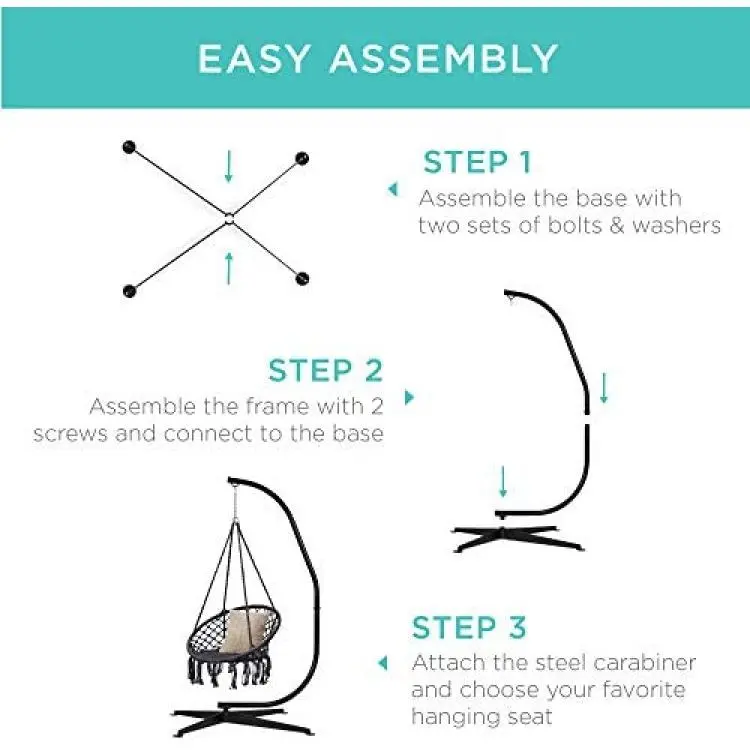 EASY ASSEMBLY

STEP 1
Assemble the base with two sets of bolts & washers

STEP 2
Assemble the frame with 2 screws and connect to the base

STEP 3
Attach the steel carabiner and choose your favorite hanging seat