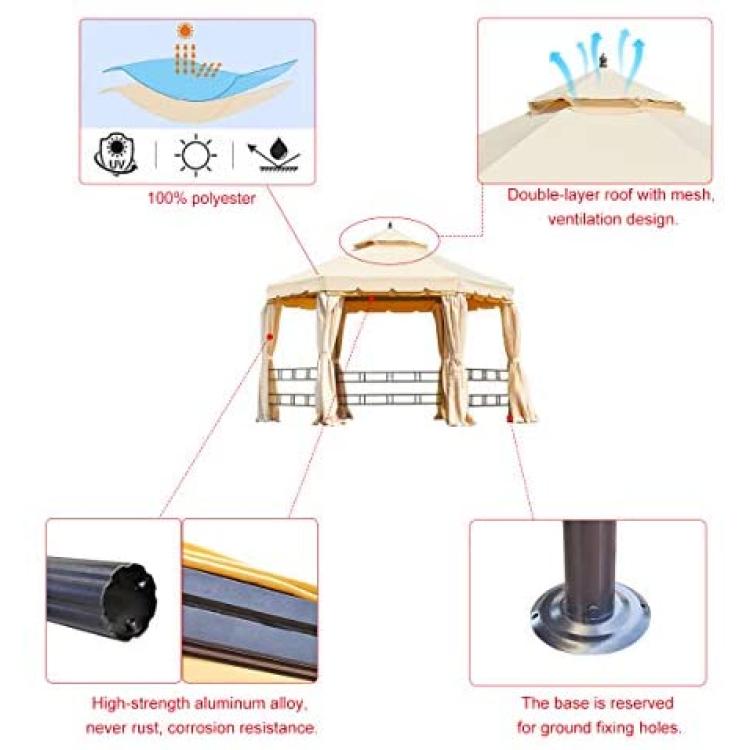 UV

100% polyester

Double-layer roof with mesh, ventilation design.

High-strength aluminum alloy, never rust, corrosion resistance.

The base is reserved for ground fixing holes.