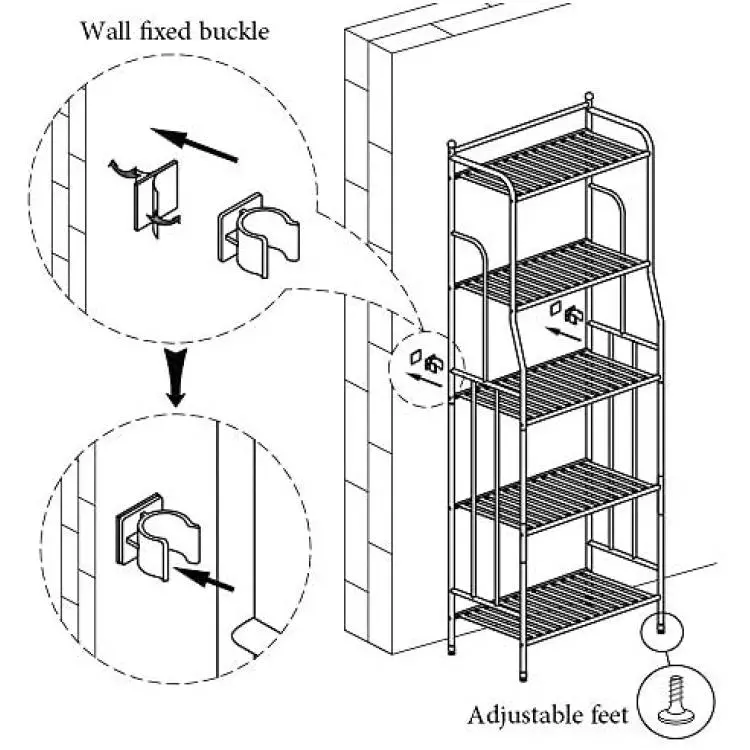 Wall fixed buckle

Adjustable feet