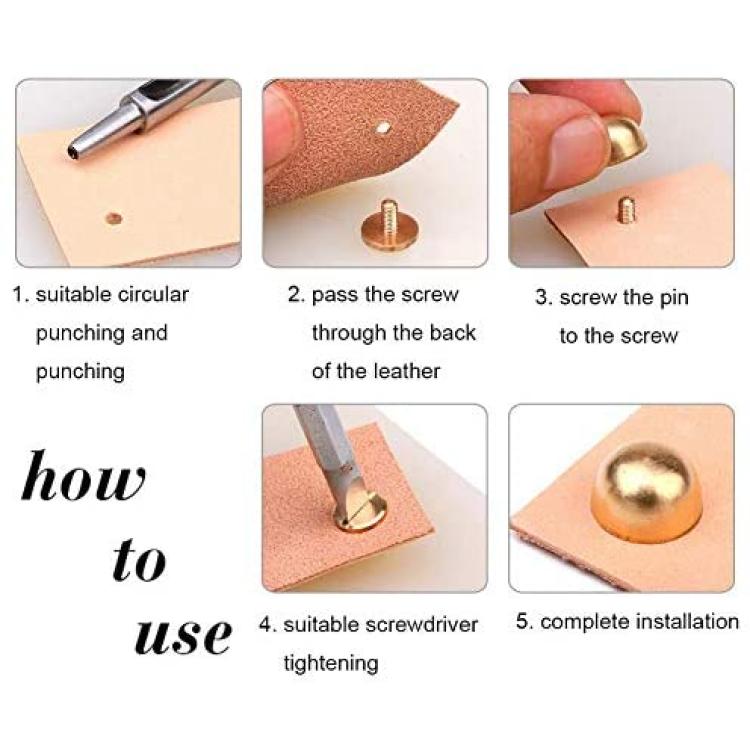 1. suitable circular punching and punching

2. pass the screw through the back of the leather

3. screw the pin to the screw

how to use

4. suitable screwdriver tightening

5. complete installation