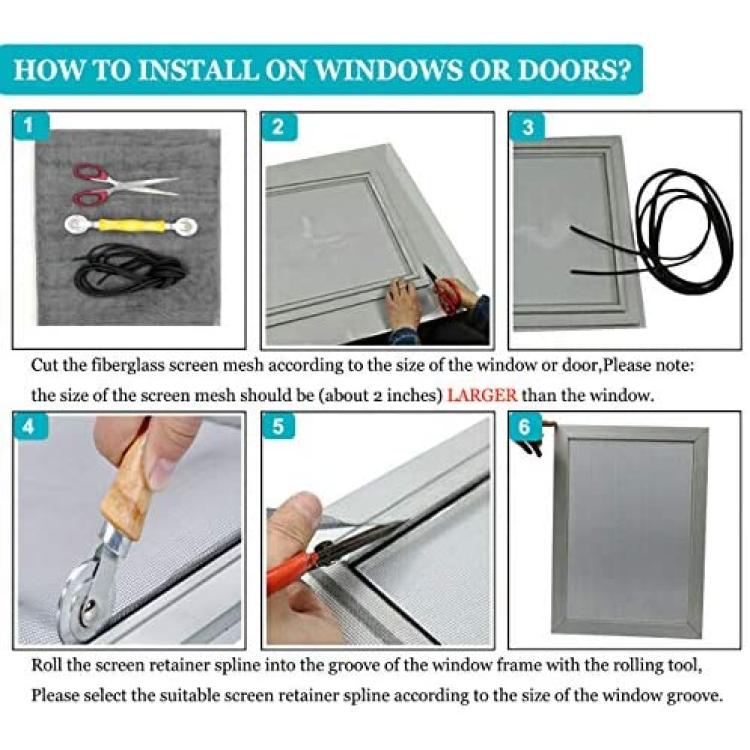 HOW TO INSTALL ON WINDOWS OR DOORS?

1

2

3

Cut the fiberglass screen mesh according to the size of the window or door,Please note: the size of the screen mesh should be (about 2 inches) LARGER than the window.

4

5

6

Roll the screen retainer spline into the groove of the window frame with the rolling tool, Please select the suitable screen retainer spline according to the size of the window groove.