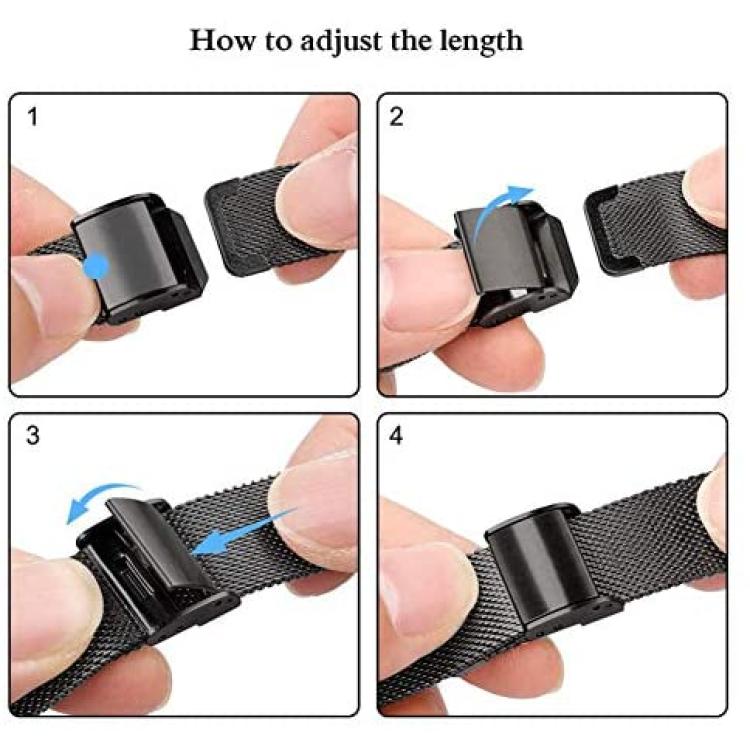 How to adjust the length

1

2

3

4