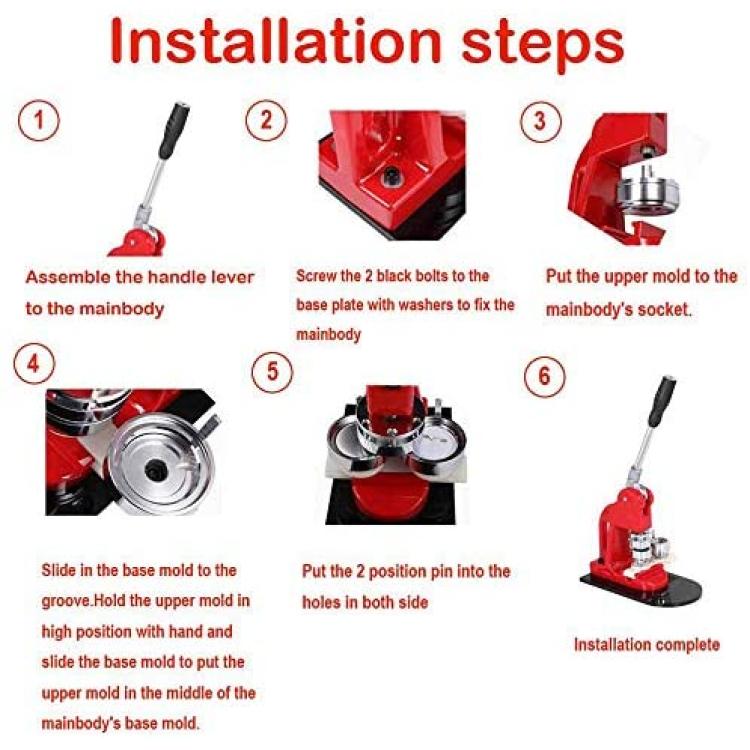 Installation steps

1

Assemble the handle lever to the mainbody

2

Screw the 2 black bolts to the base plate with washers to fix the mainbody

3

Put the upper mold to the mainbody's socket.

4

Slide in the base mold to the groove.Hold the upper mold in high position with hand and slide the base mold to put the upper mold in the middle of the mainbody's base mold.

5

Put the 2 position pin into the holes in both side

6

Installation complete