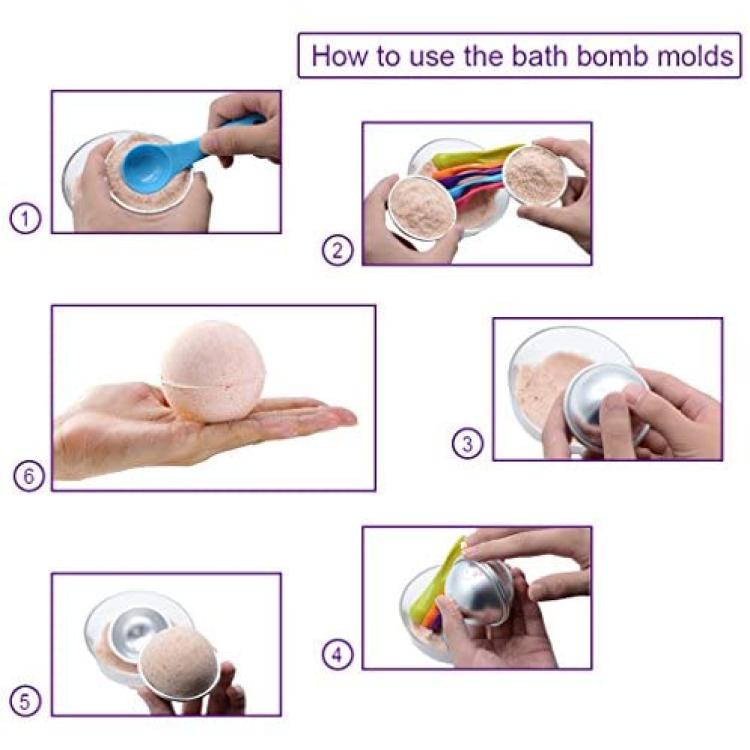 How to use the bath bomb molds

1

2

6

3

5

4