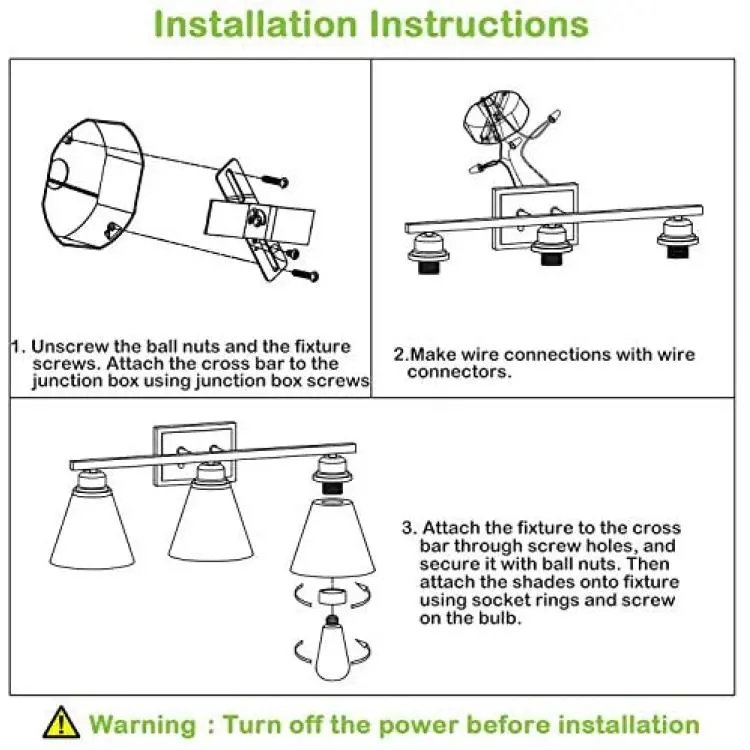 Installation Instructions

1. Unscrew the ball nuts and the fixture screws. Attach the cross bar to the junction box using junction box screws

2.Make wire connections with wire connectors.

3. Attach the fixture to the cross bar through screw holes, and secure it with ball nuts. Then attach the shades onto fixture using socket rings and screw on the bulb.

Warning : Turn off the power before installation