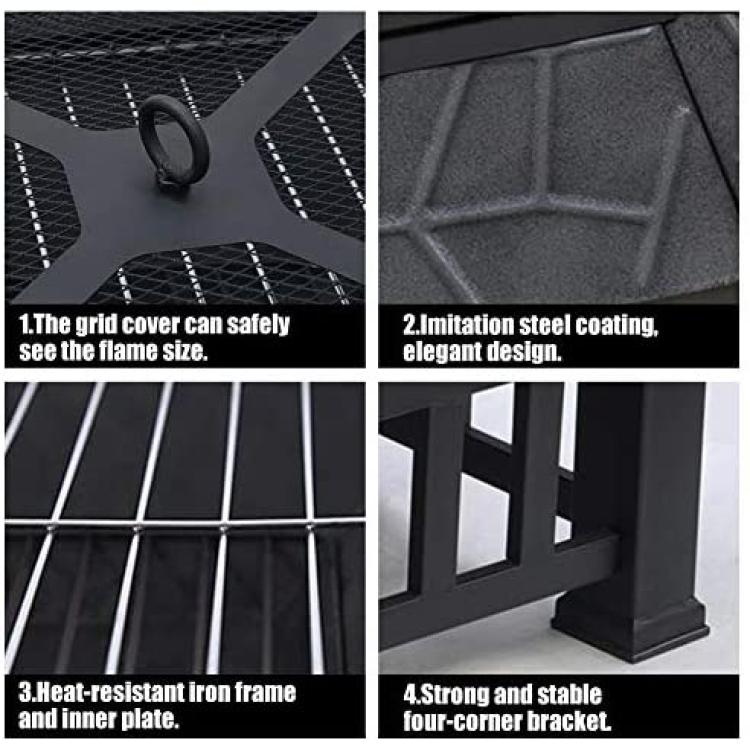 1.The grid cover can safely see the flame size.

2.Imitation steel coating, elegant design.

3.Heat-resistant iron frame and inner plate.

4.Strong and stable four-corner bracket.