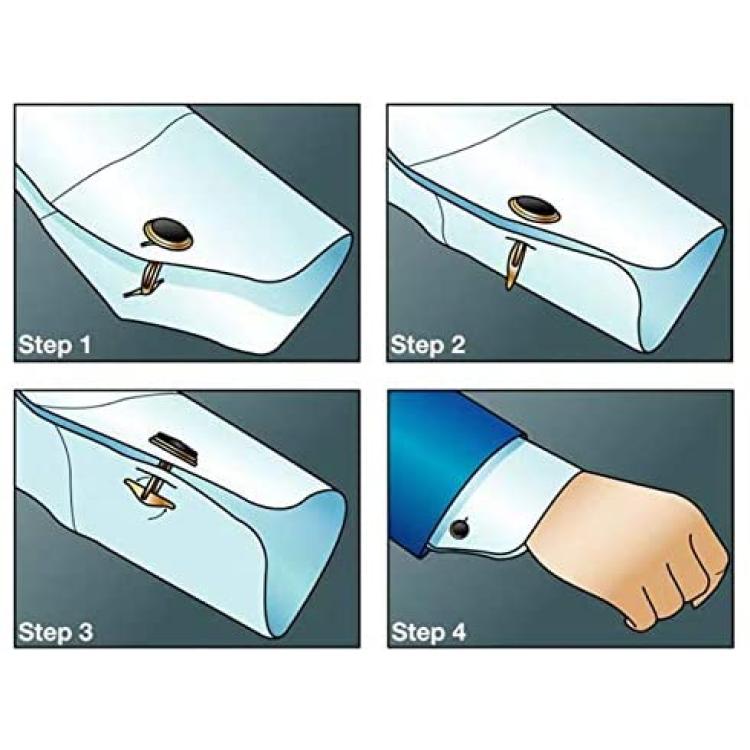 Step 1

Step 2

Step 3

Step 4