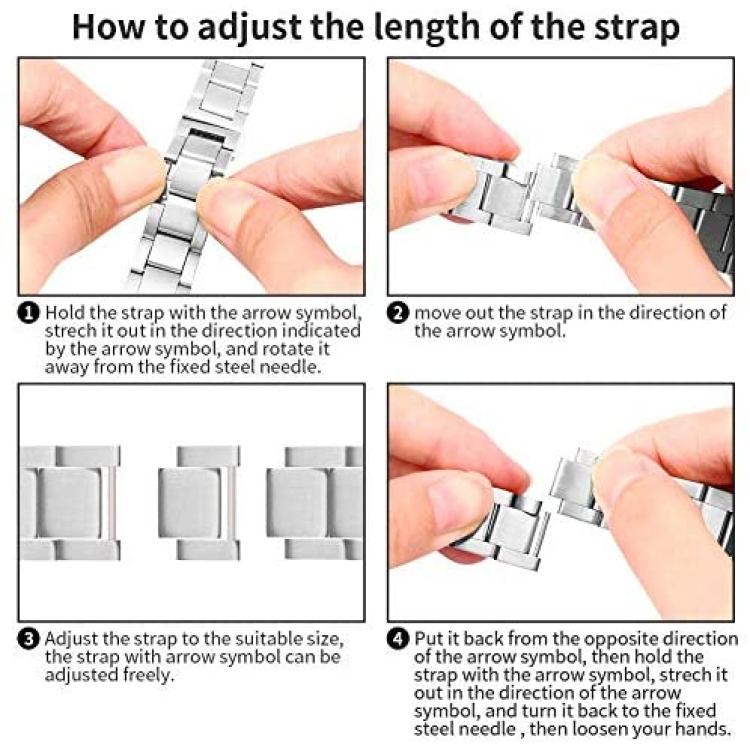 How to adjust the length of the strap

❶ Hold the strap with the arrow symbol, strech it out in the direction indicated by the arrow symbol, and rotate it away from the fixed steel needle.

❷ move out the strap in the direction of the arrow symbol.

❸ Adjust the strap to the suitable size, the strap with arrow symbol can be adjusted freely.

❹ Put it back from the opposite direction of the arrow symbol, then hold the strap with the arrow symbol, strech it out in the direction of the arrow symbol, and turn it back to the fixed steel needle , then loosen your hands.