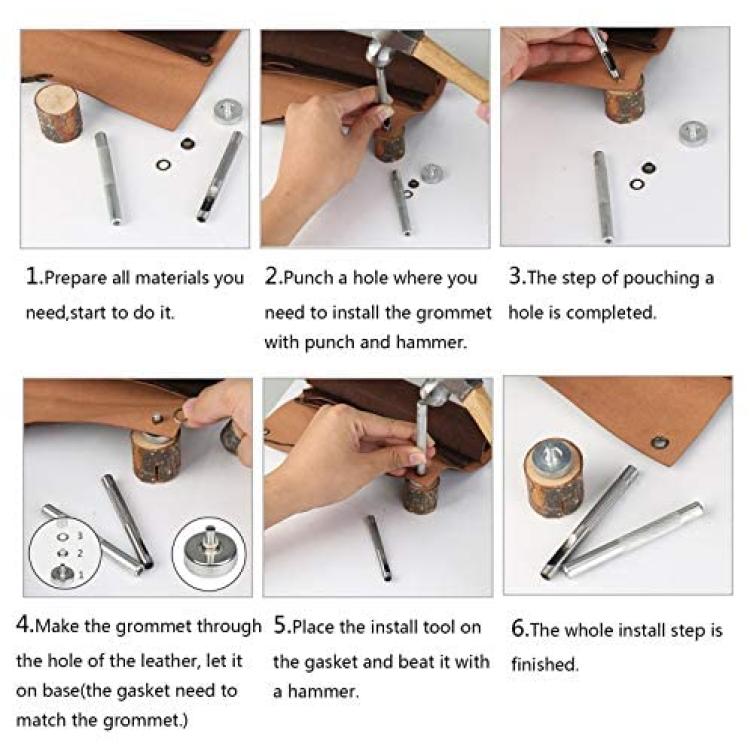 1.Prepare all materials you need,start to do it.

2.Punch a hole where you need to install the grommet with punch and hammer.

3.The step of pouching a hole is completed.

3
2
1

4.Make the grommet through the hole of the leather, let it on base(the gasket need to match the grommet.)

5.Place the install tool on the gasket and beat it with a hammer.

6.The whole install step is finished.