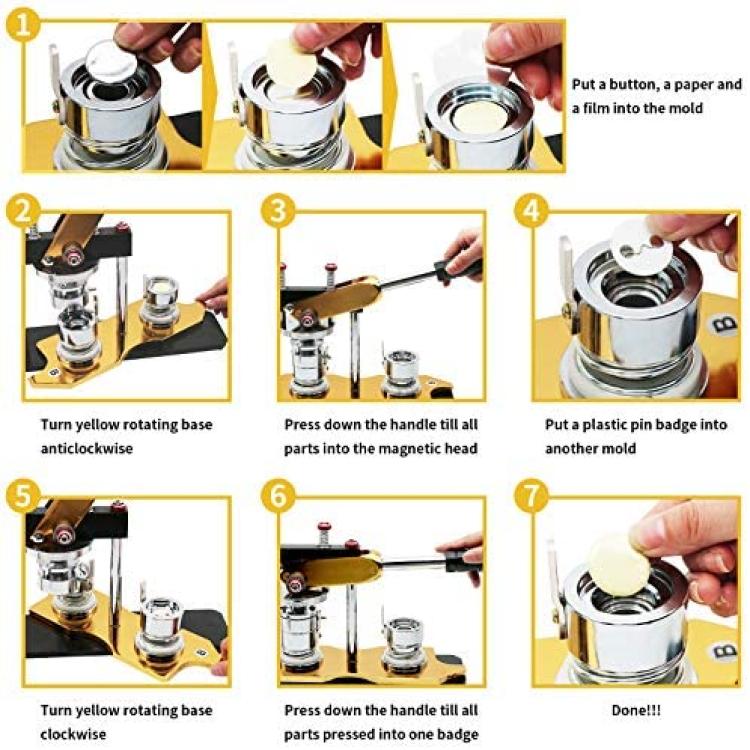 1

Put a button, a paper and a film into the mold

2

Turn yellow rotating base anticlockwise

3

Press down the handle till all parts into the magnetic head

4

B

Put a plastic pin badge into another mold

5

Turn yellow rotating base clockwise

6

Press down the handle till all parts pressed into one badge

7

B

Done!!!