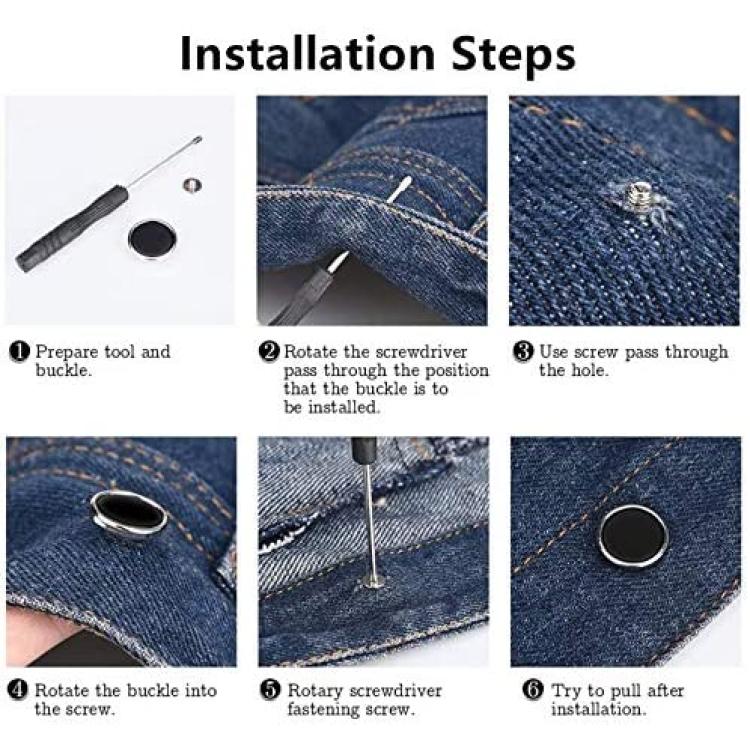 Installation Steps

❶ Prepare tool and buckle.

❷ Rotate the screwdriver pass through the position that the buckle is to be installed.

❸ Use screw pass through the hole.

❹ Rotate the buckle into the screw.

❺ Rotary screwdriver fastening screw.

❻ Try to pull after installation.