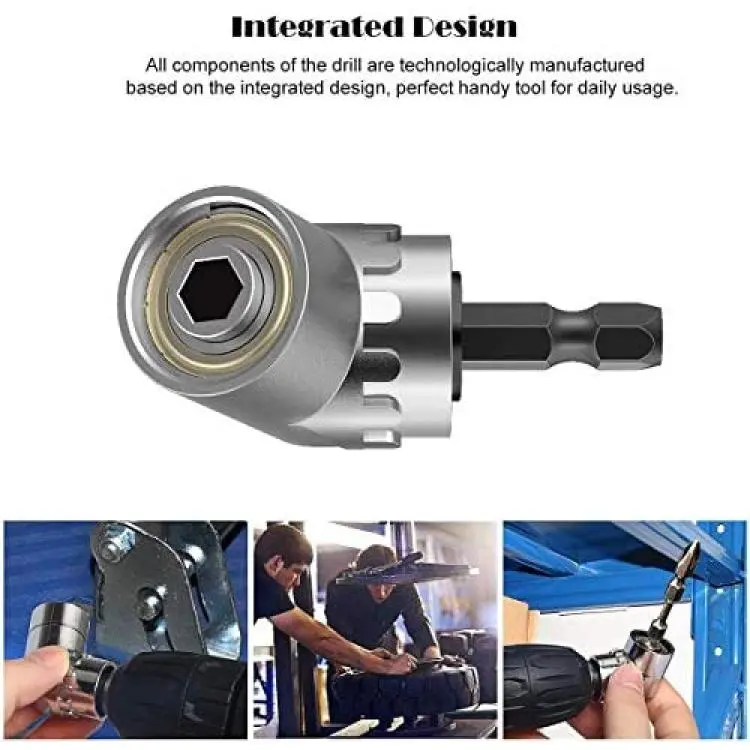 Integrated Design

All components of the drill are technologically manufactured based on the integrated design, perfect handy tool for daily usage.