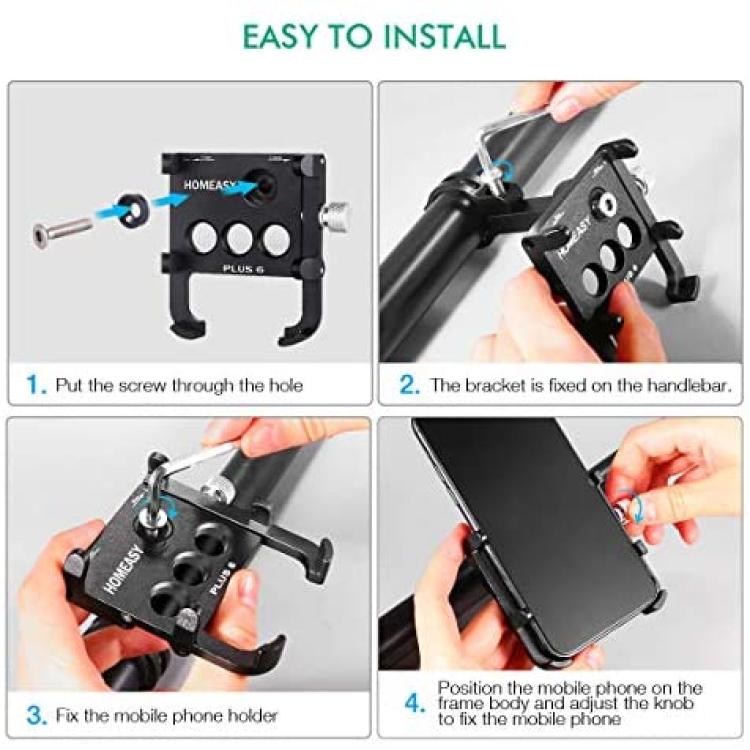 EASY TO INSTALL

HOMEASY
PLUS 6

1. Put the screw through the hole

HOMEASY

2. The bracket is fixed on the handlebar.

HOMEASY
PLUS 6

3. Fix the mobile phone holder

4. Position the mobile phone on the frame body and adjust the knob to fix the mobile phone