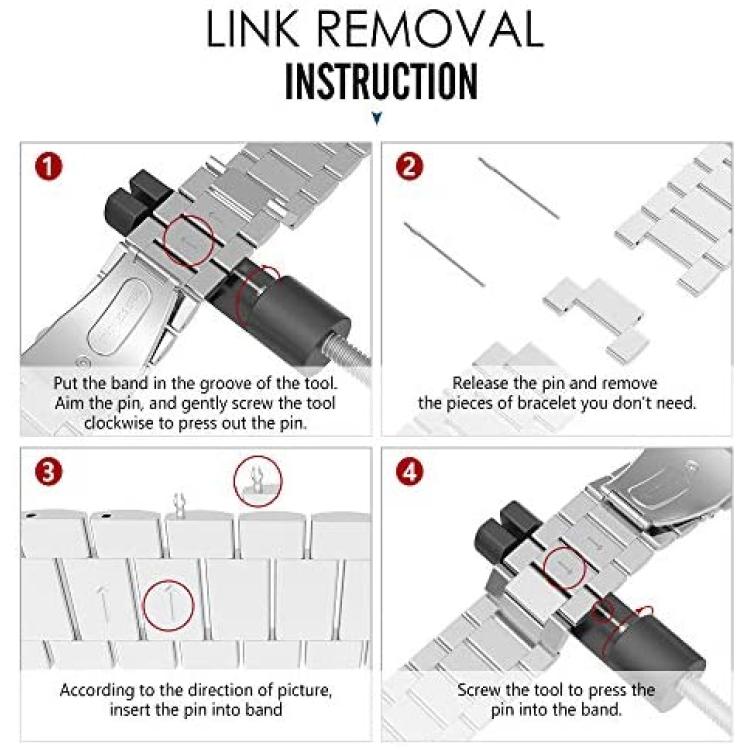 LINK REMOVAL
INSTRUCTION

1
Put the band in the groove of the tool. Aim the pin, and gently screw the tool clockwise to press out the pin.

2
Release the pin and remove the pieces of bracelet you don't need.

3
According to the direction of picture, insert the pin into band

4
Screw the tool to press the pin into the band.