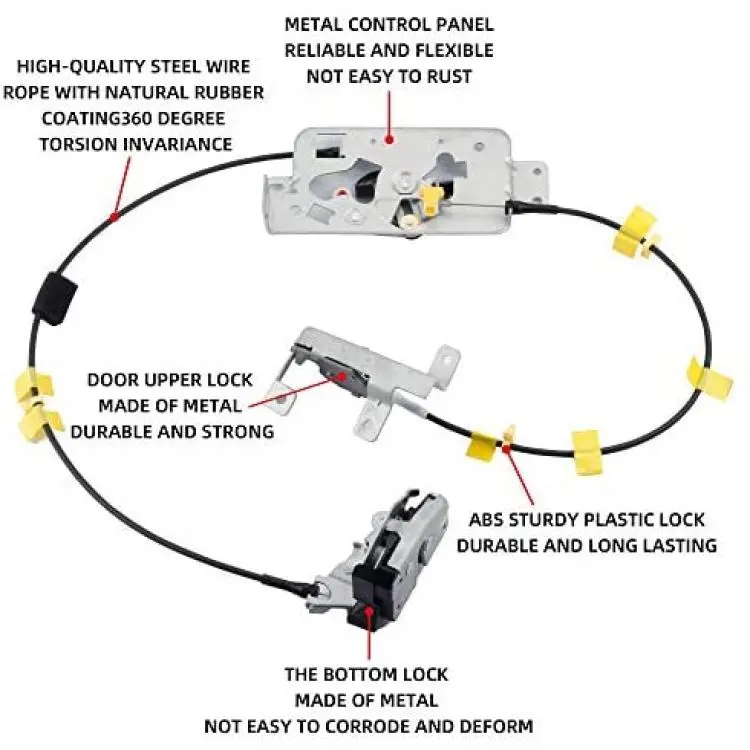 METAL CONTROL PANEL
RELIABLE AND FLEXIBLE
NOT EASY TO RUST

HIGH-QUALITY STEEL WIRE
ROPE WITH NATURAL RUBBER
COATING360 DEGREE
TORSION INVARIANCE

DOOR UPPER LOCK
MADE OF METAL
DURABLE AND STRONG

ABS STURDY PLASTIC LOCK
DURABLE AND LONG LASTING

THE BOTTOM LOCK
MADE OF METAL
NOT EASY TO CORRODE AND DEFORM