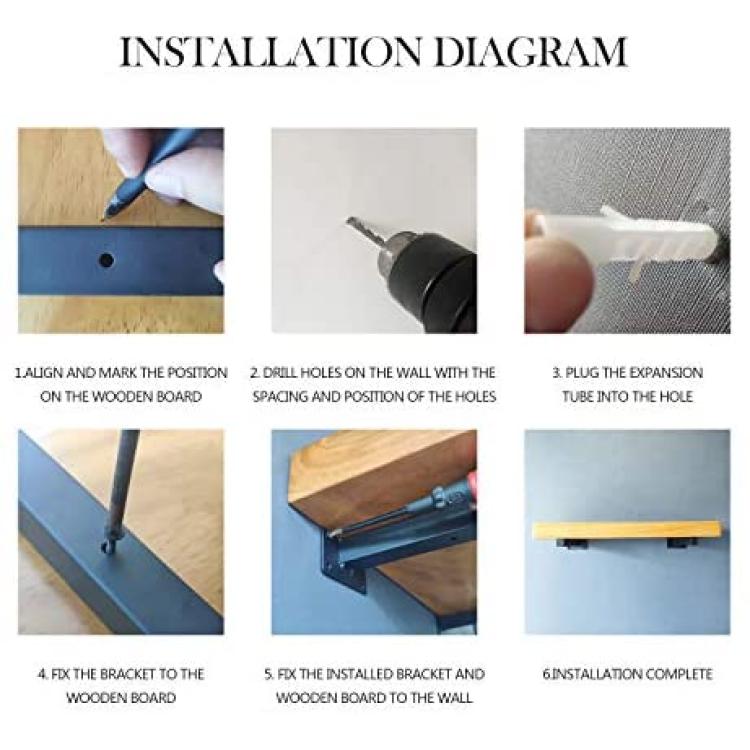 INSTALLATION DIAGRAM

1.ALIGN AND MARK THE POSITION ON THE WOODEN BOARD

2. DRILL HOLES ON THE WALL WITH THE SPACING AND POSITION OF THE HOLES

3. PLUG THE EXPANSION TUBE INTO THE HOLE

4. FIX THE BRACKET TO THE WOODEN BOARD

5. FIX THE INSTALLED BRACKET AND WOODEN BOARD TO THE WALL

6.INSTALLATION COMPLETE