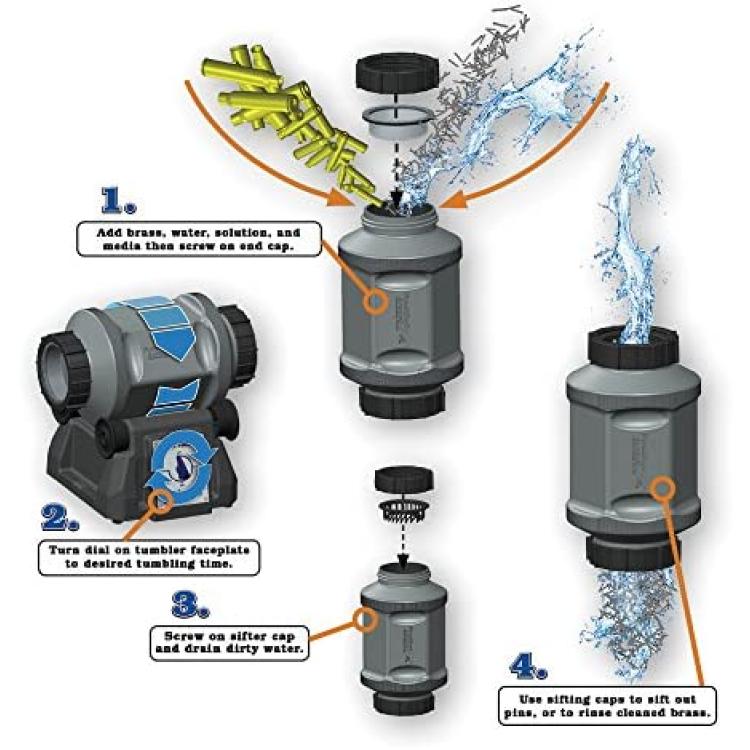 1.

Add brass, water, solution, and media then screw on end cap.

2.

Turn dial on tumbler faceplate to desired tumbling time.

3.

Screw on sifter cap and drain dirty water.

4.

Use sifting caps to sift out pins, or to rinse cleaned brass.