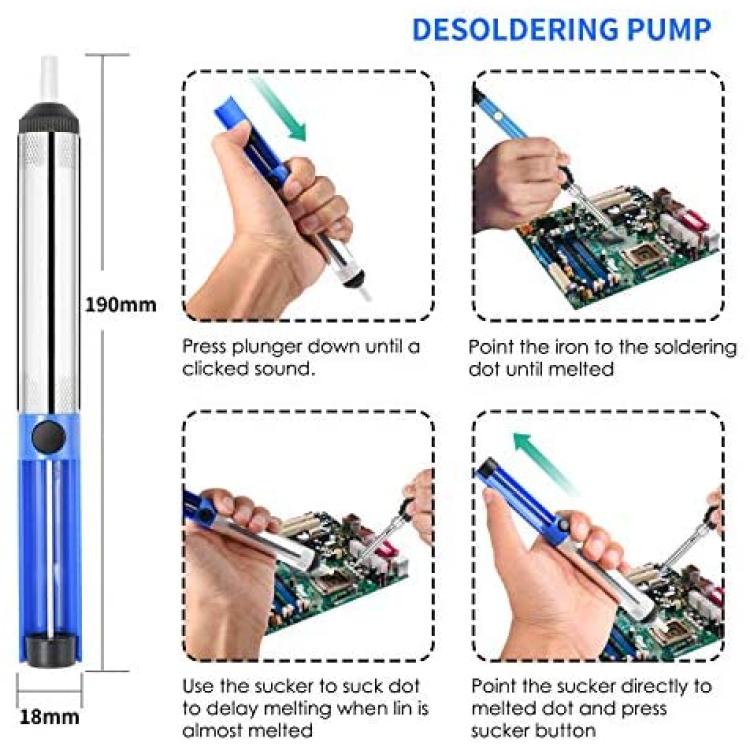 DESOLDERING PUMP

190mm

18mm

Press plunger down until a clicked sound.

Point the iron to the soldering dot until melted

Use the sucker to suck dot to delay melting when lin is almost melted

Point the sucker directly to melted dot and press sucker button