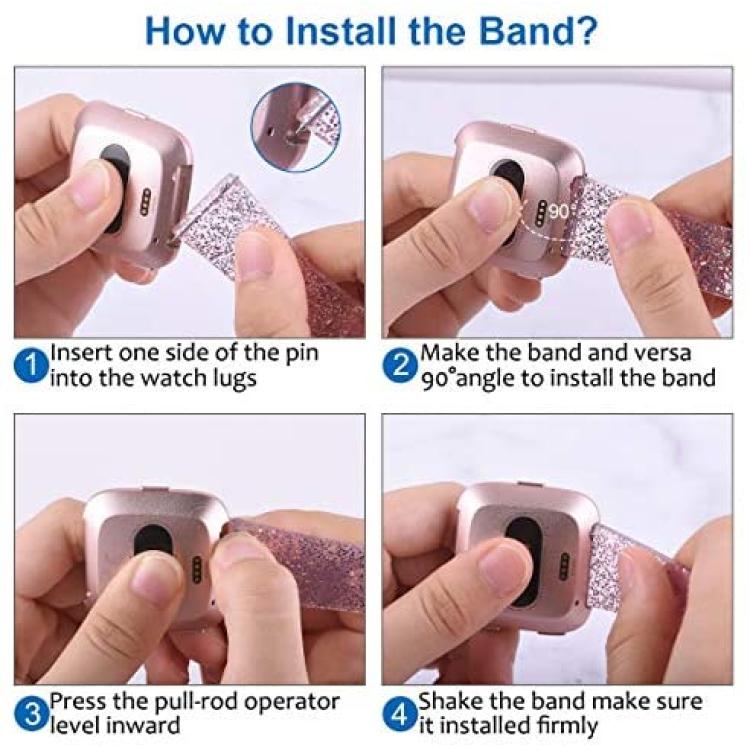 How to Install the Band?

90

1 Insert one side of the pin into the watch lugs

2 Make the band and versa 90°angle to install the band

3 Press the pull-rod operator level inward

4 Shake the band make sure it installed firmly