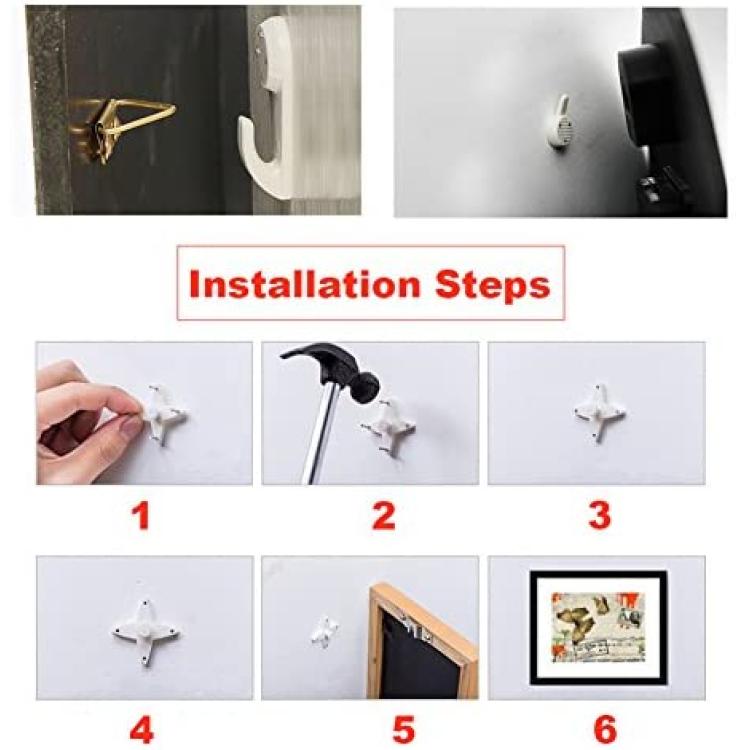 Installation Steps

1

2

3

4

5

6