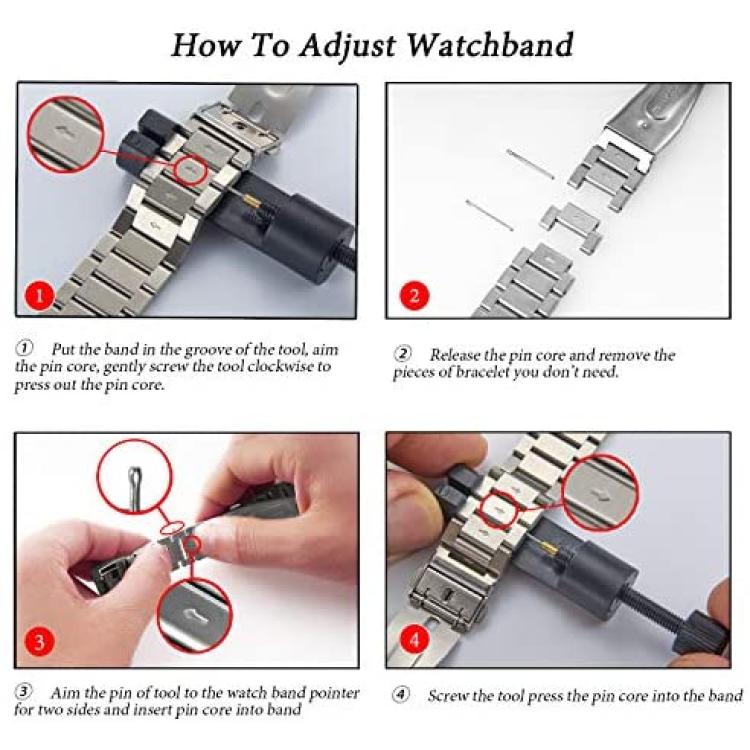 How To Adjust Watchband

1

2

① Put the band in the groove of the tool, aim the pin core, gently screw the tool clockwise to press out the pin core.

② Release the pin core and remove the pieces of bracelet you don't need.

3

4

③ Aim the pin of tool to the watch band pointer for two sides and insert pin core into band

④ Screw the tool press the pin core into the band