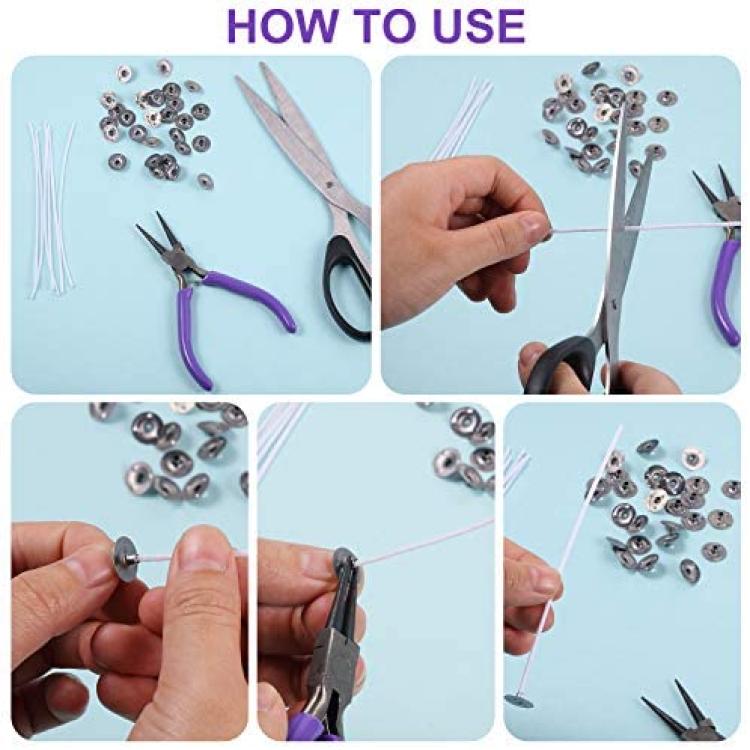 HOW TO USE