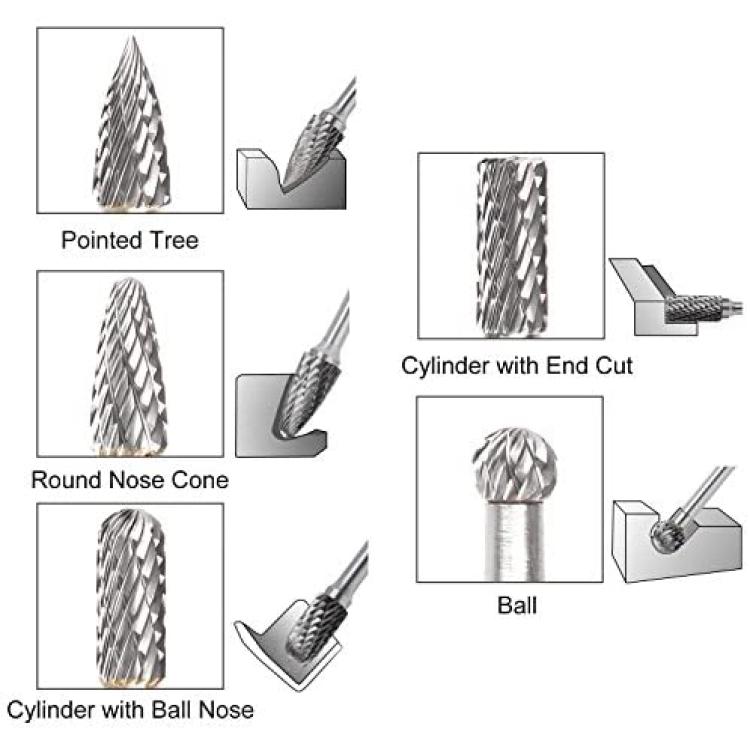 Pointed Tree

Round Nose Cone

Cylinder with Ball Nose

Cylinder with End Cut

Ball