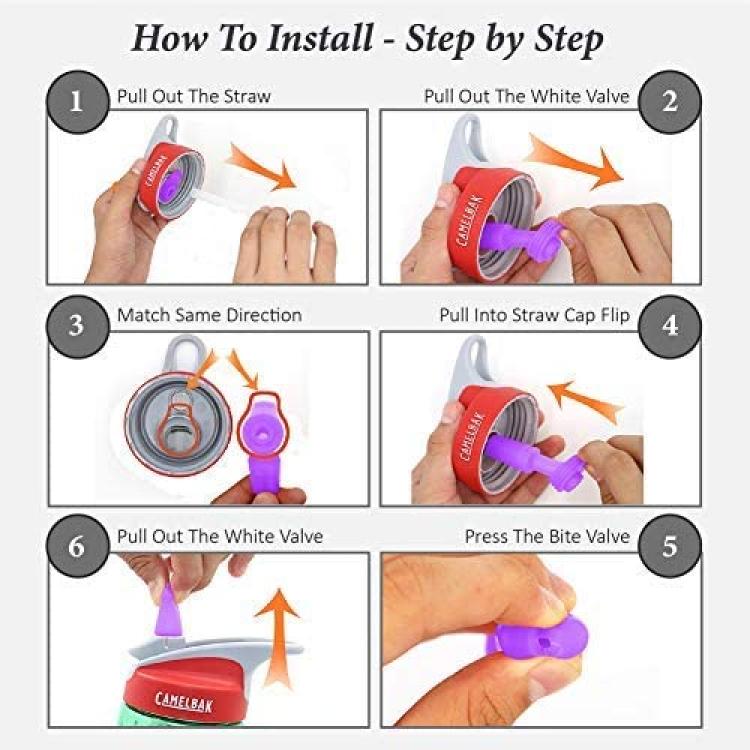 How To Install - Step by Step

1 Pull Out The Straw

CAMELBAK

Pull Out The White Valve 2

CAMELBAK

3 Match Same Direction

Pull Into Straw Cap Flip 4

CAMELBAK

6 Pull Out The White Valve

CAMELBAK

Press The Bite Valve 5