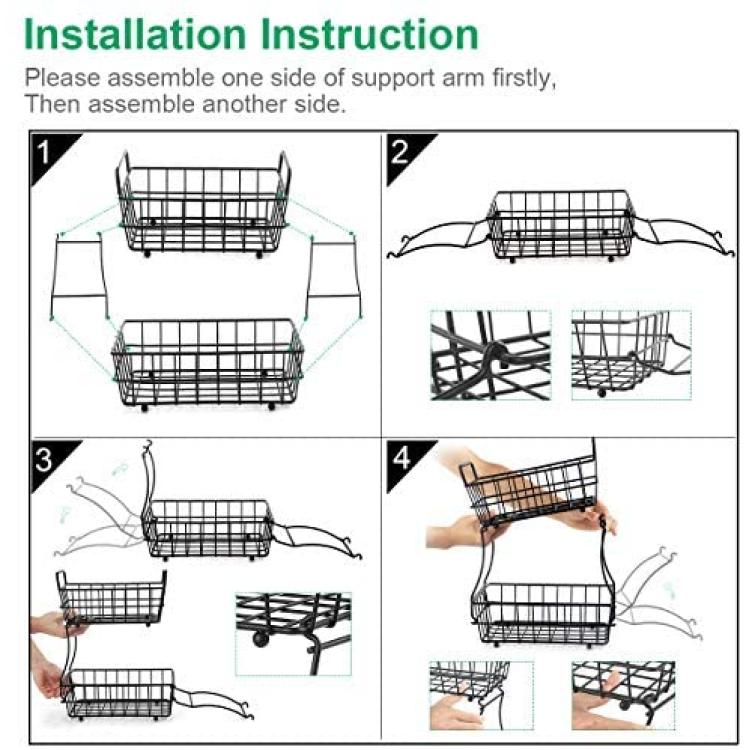 Installation Instruction

Please assemble one side of support arm firstly, Then assemble another side.

1

2

3

4