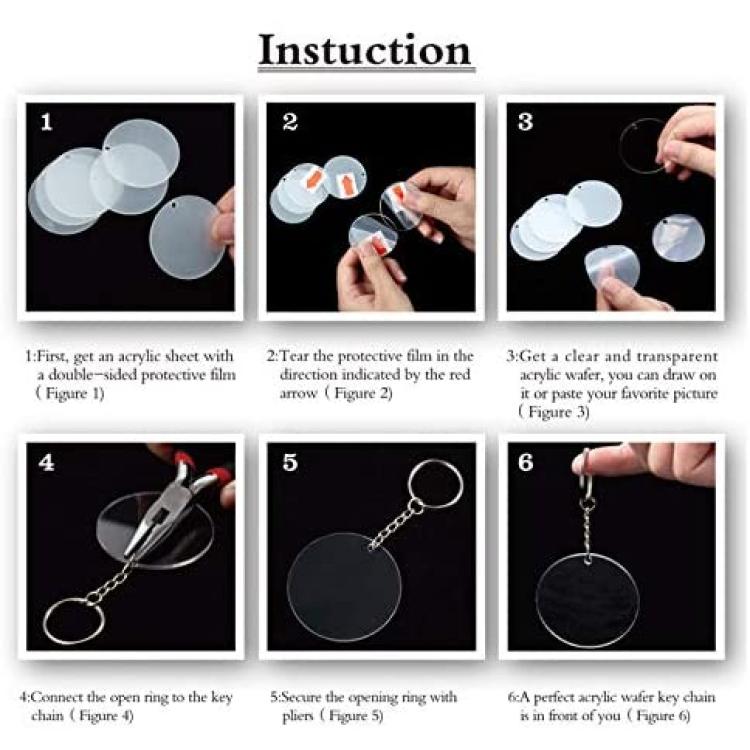 Instuction

1

2

3

1:First, get an acrylic sheet with a double-sided protective film ( Figure 1)

2:Tear the protective film in the direction indicated by the red arrow ( Figure 2)

3:Get a clear and transparent acrylic wafer, you can draw on it or paste your favorite picture ( Figure 3)

4

5

6

4:Connect the open ring to the key chain ( Figure 4)

5:Secure the opening ring with pliers ( Figure 5)

6:A perfect acrylic wafer key chain is in front of you ( Figure 6)