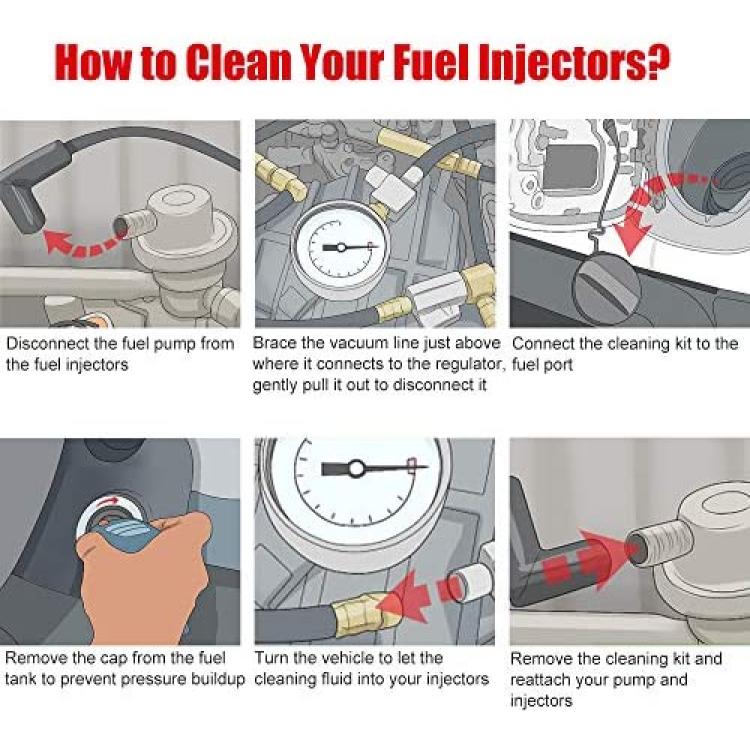 How to Clean Your Fuel Injectors?

Disconnect the fuel pump from the fuel injectors

Brace the vacuum line just above where it connects to the regulator, gently pull it out to disconnect it

Connect the cleaning kit to the fuel port

Remove the cap from the fuel tank to prevent pressure buildup

Turn the vehicle to let the cleaning fluid into your injectors

Remove the cleaning kit and reattach your pump and injectors