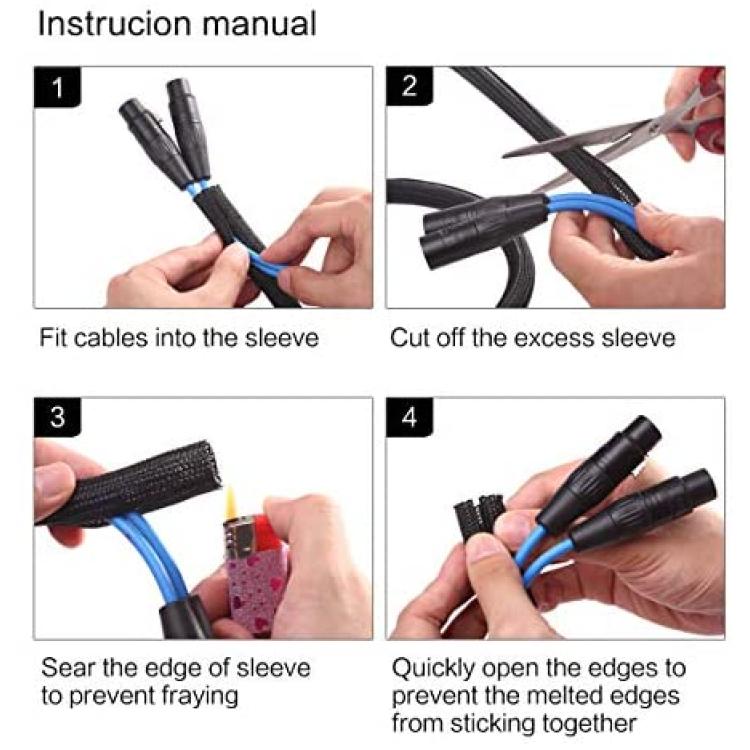 Instrucion manual

1

Fit cables into the sleeve

2

Cut off the excess sleeve

3

Sear the edge of sleeve to prevent fraying

4

Quickly open the edges to prevent the melted edges from sticking together