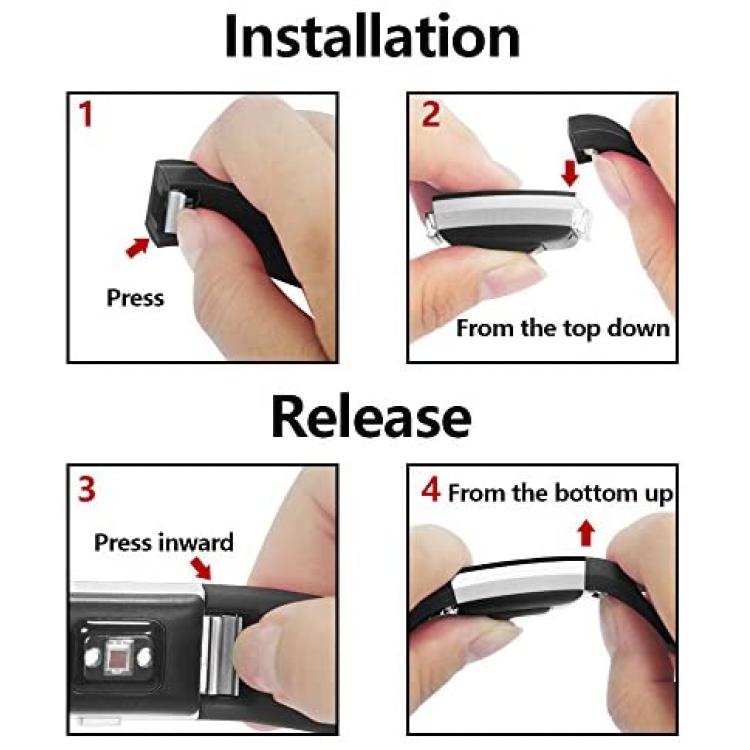 Installation

1

Press

2

From the top down

Release

3

Press inward

4 From the bottom up