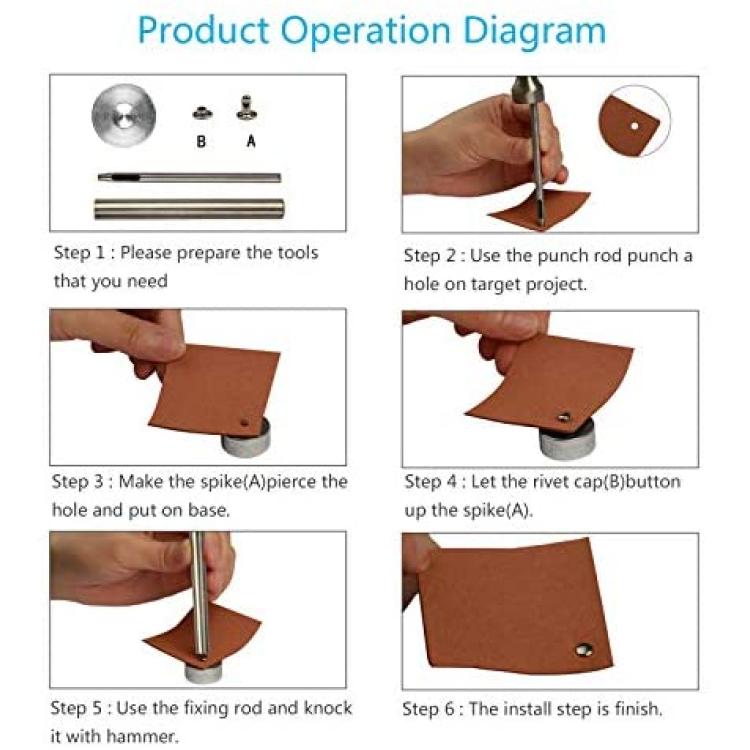 Product Operation Diagram

B A

Step 1 : Please prepare the tools that you need

Step 2 : Use the punch rod punch a hole on target project.

Step 3 : Make the spike(A)pierce the hole and put on base.

Step 4 : Let the rivet cap(B)button up the spike(A).

Step 5 : Use the fixing rod and knock it with hammer.

Step 6 : The install step is finish.