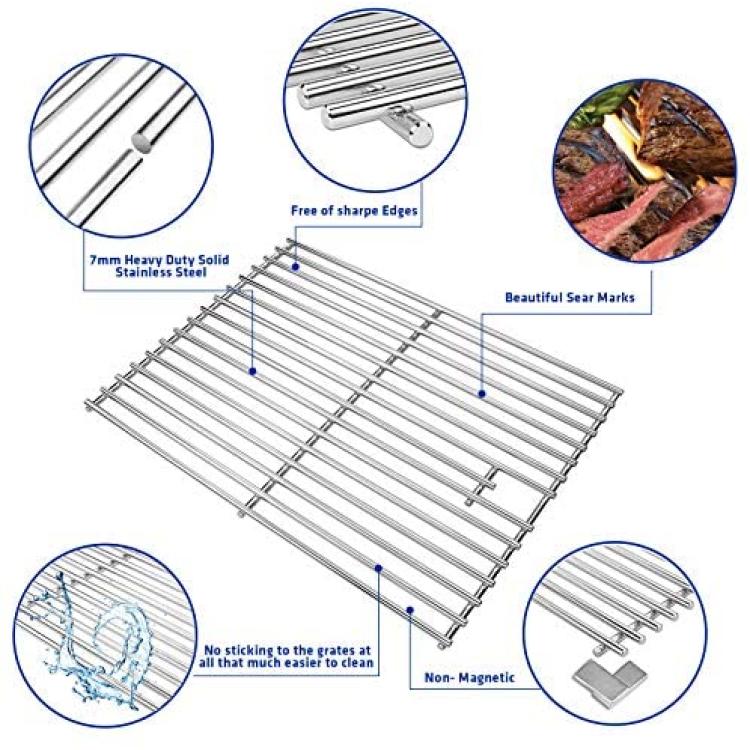 Free of sharpe Edges

7mm Heavy Duty Solid Stainless Steel

Beautiful Sear Marks

No sticking to the grates at all that much easier to clean

Non- Magnetic