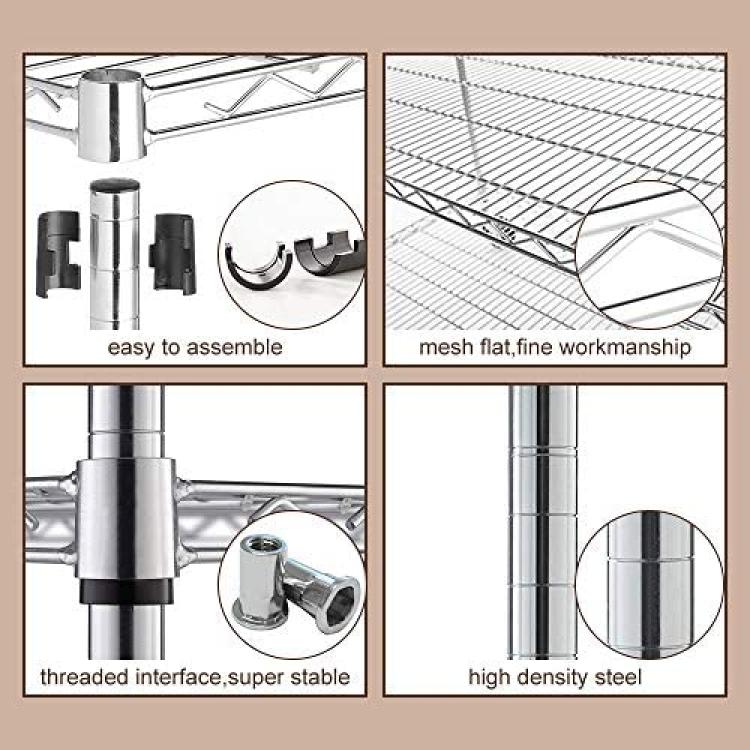 easy to assemble

mesh flat,fine workmanship

threaded interface,super stable

high density steel