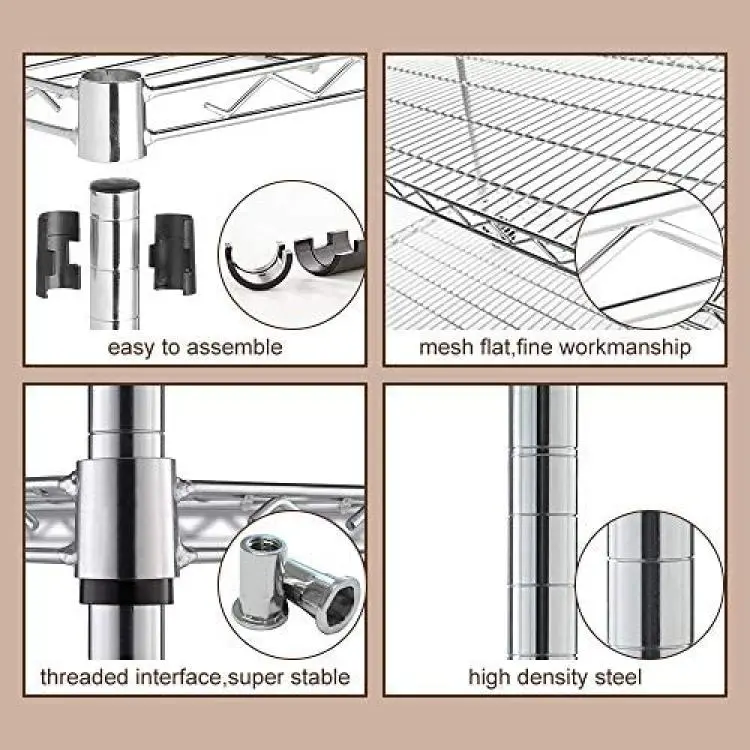 easy to assemble

mesh flat,fine workmanship

threaded interface,super stable

high density steel