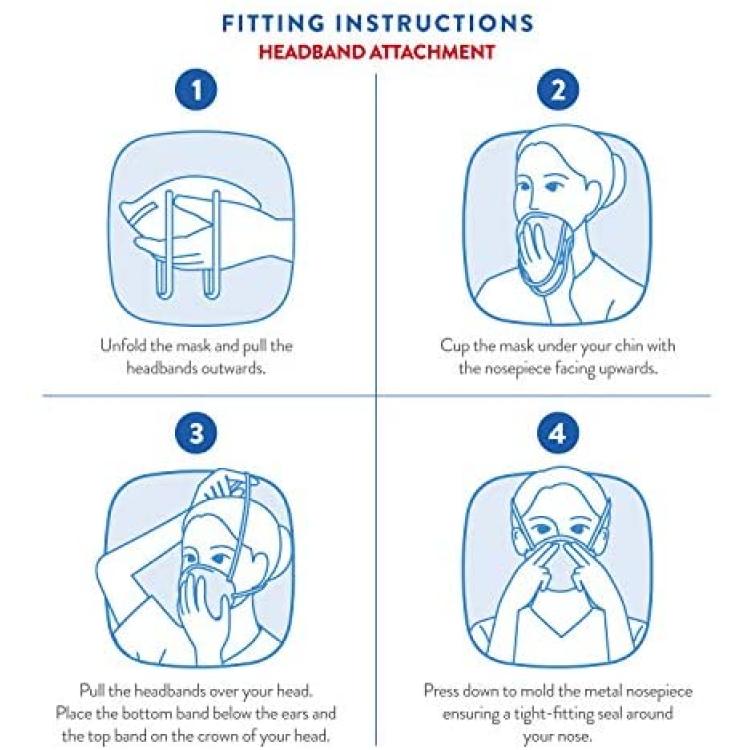 FITTING INSTRUCTIONS
HEADBAND ATTACHMENT

1

Unfold the mask and pull the headbands outwards.

2

Cup the mask under your chin with the nosepiece facing upwards.

3

Pull the headbands over your head. Place the bottom band below the ears and the top band on the crown of your head.

4

Press down to mold the metal nosepiece ensuring a tight-fitting seal around your nose.