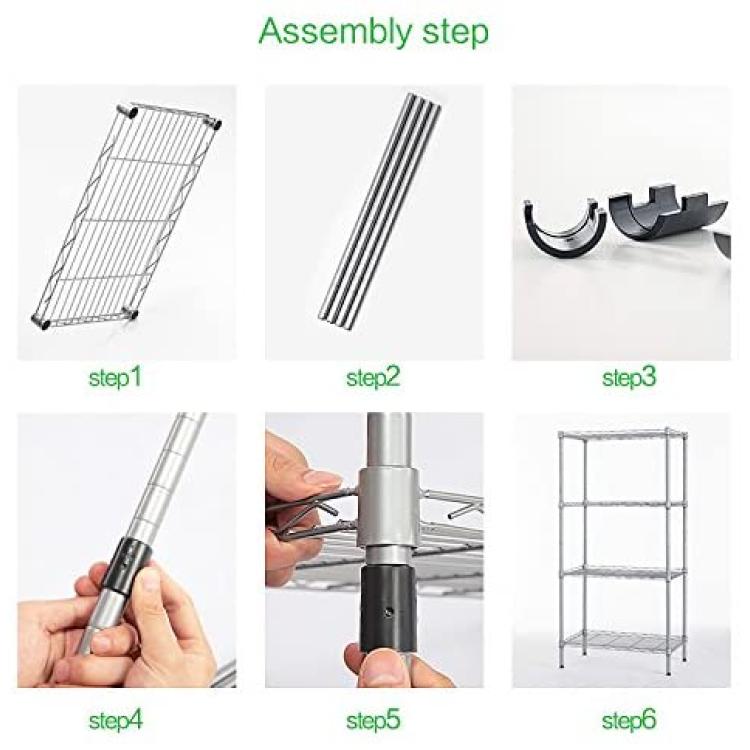 Assembly step

step1

step2

step3

step4

step5

step6