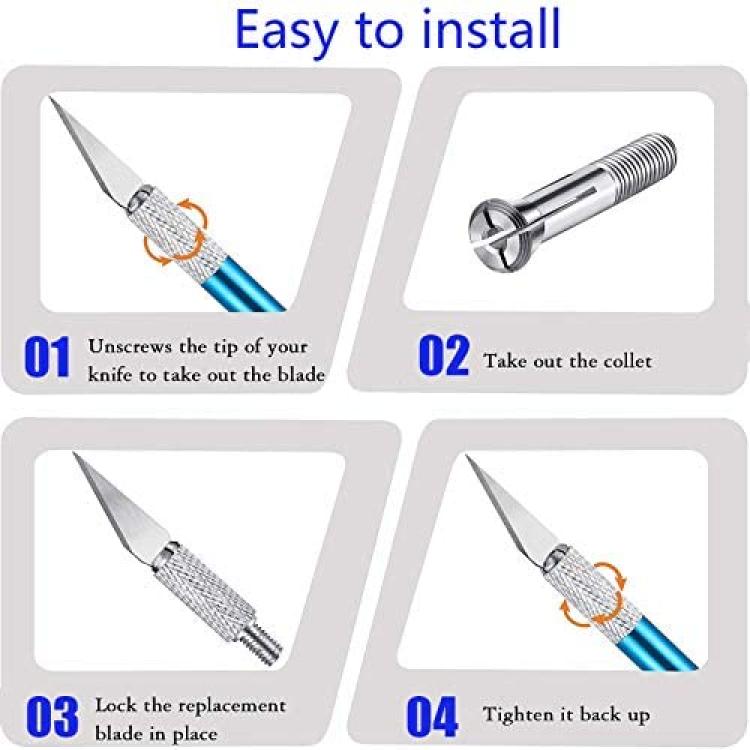 Easy to install

01 Unscrews the tip of your knife to take out the blade

02 Take out the collet

03 Lock the replacement blade in place

04 Tighten it back up