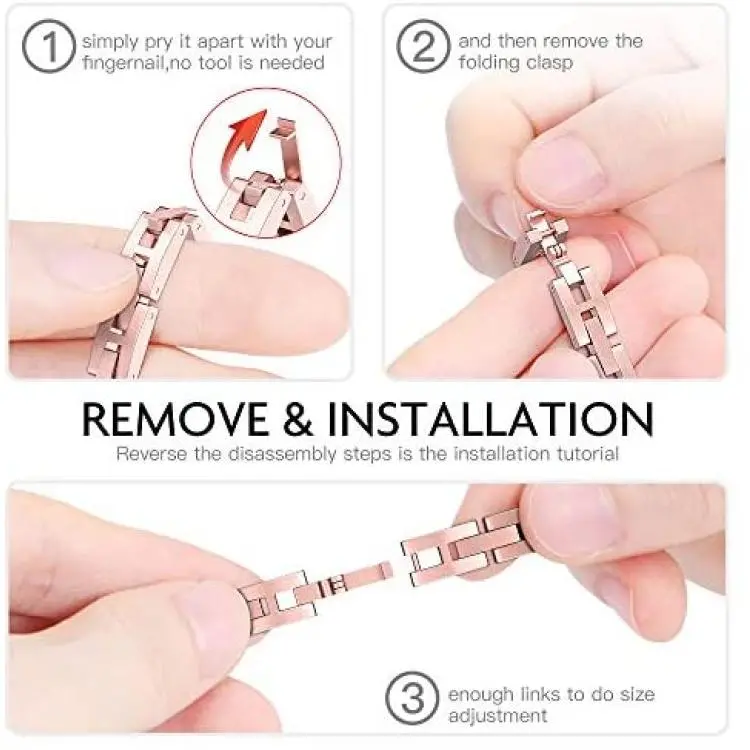 1 simply pry it apart with your fingernail,no tool is needed

2 and then remove the folding clasp

REMOVE & INSTALLATION

Reverse the disassembly steps is the installation tutorial

3 enough links to do size adjustment