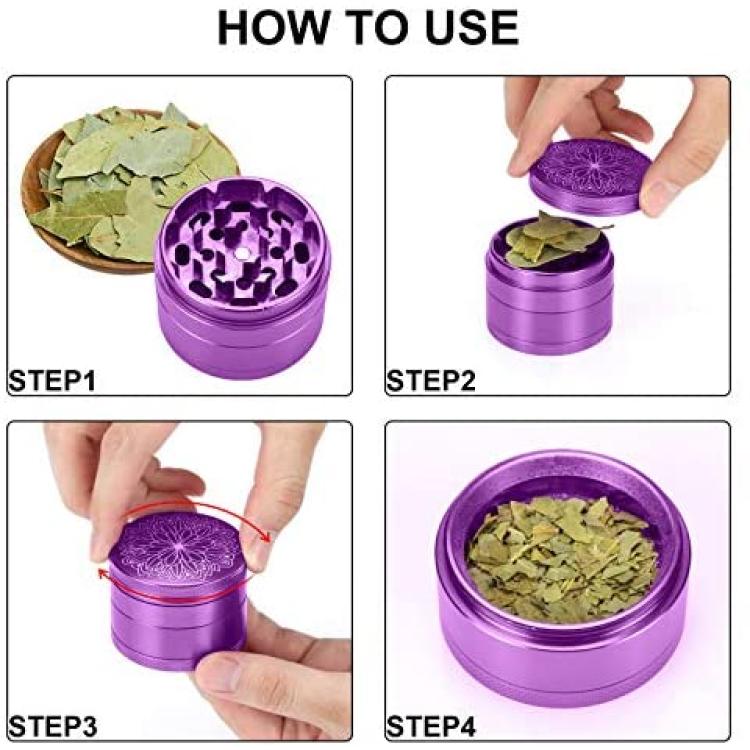 HOW TO USE

STEP1

STEP2

STEP3

STEP4