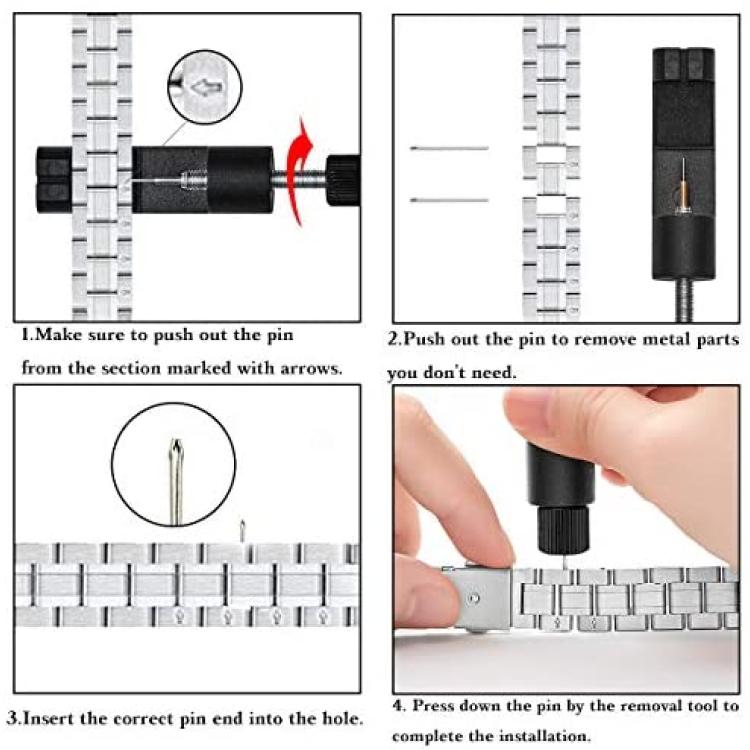 1.Make sure to push out the pin from the section marked with arrows.

2.Push out the pin to remove metal parts you don't need.

3.Insert the correct pin end into the hole.

4. Press down the pin by the removal tool to complete the installation.