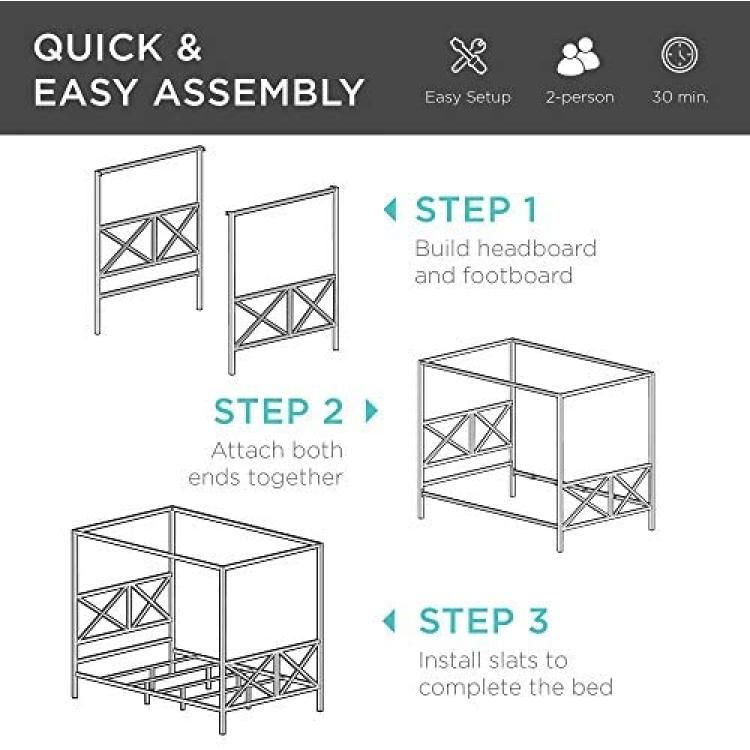 QUICK & EASY ASSEMBLY

Easy Setup

2-person

30 min.

STEP 1
Build headboard and footboard

STEP 2
Attach both ends together

STEP 3
Install slats to complete the bed